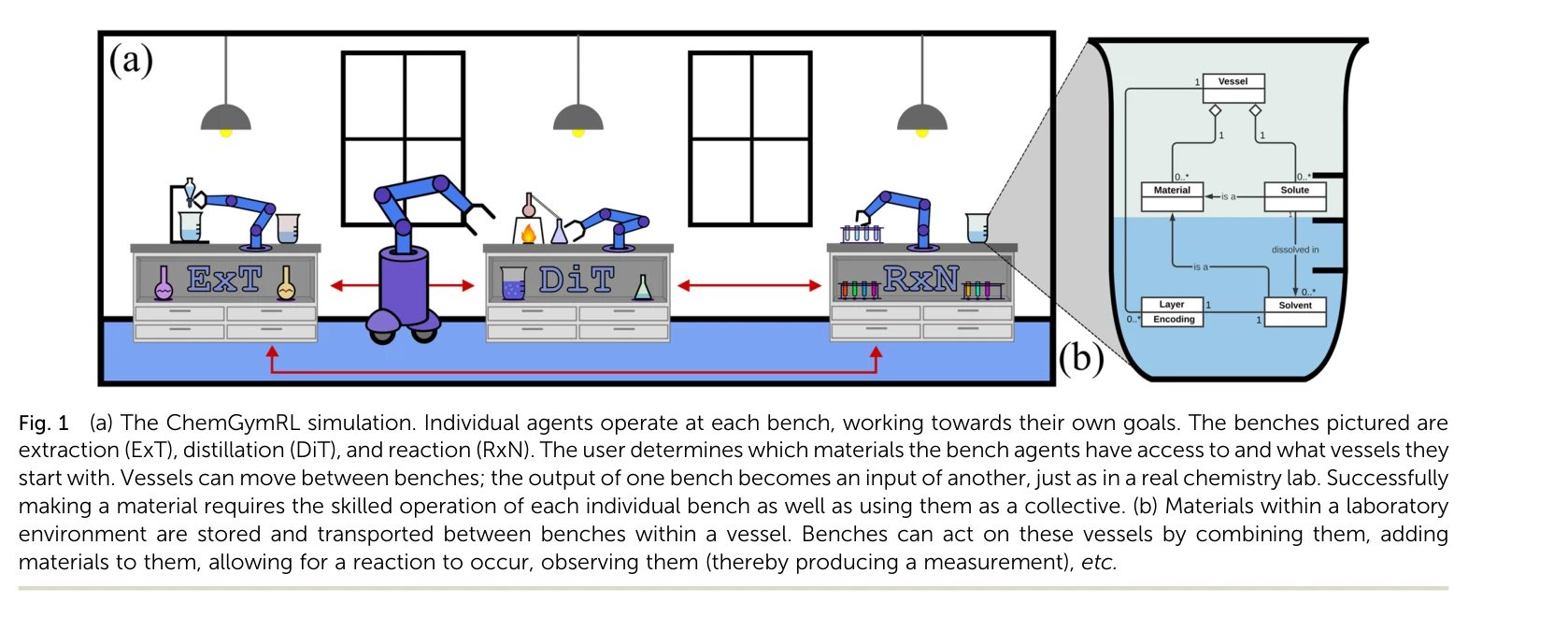 (a)

ExT

DiT

RxN

(b)

1 Vessel

1

1

0..*

0..*

Material

is a

Solute

1

dissolved in

is a

0..*

Layer

1

Solvent

0..*

Encoding

1

Fig. 1 (a) The ChemGymRL simulation. Individual agents operate at each bench, working towards their own goals. The benches pictured are extraction (ExT), distillation (DiT), and reaction (RxN). The user determines which materials the bench agents have access to and what vessels they start with. Vessels can move between benches; the output of one bench becomes an input of another, just as in a real chemistry lab. Successfully making a material requires the skilled operation of each individual bench as well as using them as a collective. (b) Materials within a laboratory environment are stored and transported between benches within a vessel. Benches can act on these vessels by combining them, adding materials to them, allowing for a reaction to occur, observing them (thereby producing a measurement), etc.